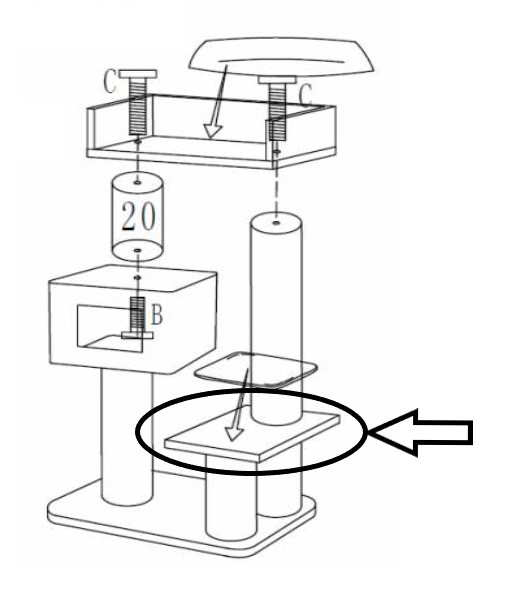 C
C
20
B